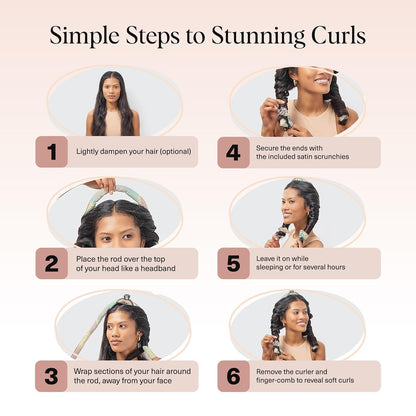 Simple Steps to Stunning Curls

1 Lightly dampen your hair (optional)

2 Place the rod over the top of your head like a headband

3 Wrap sections of your hair around the rod, away from your face

4 Secure the ends with the included satin scrunchies

5 Leave it on while sleeping or for several hours

6 Remove the curler and finger-comb to reveal soft curls