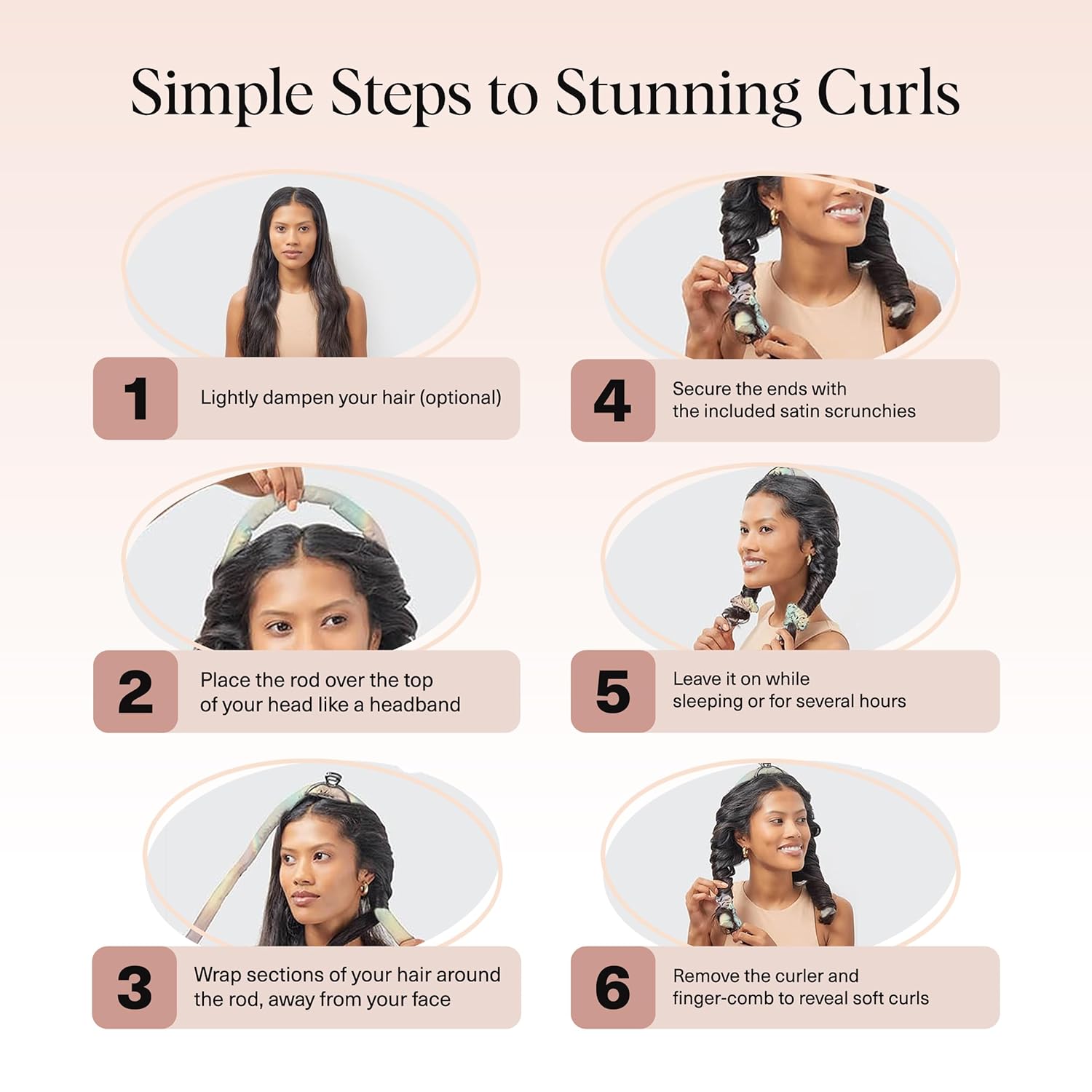 Simple Steps to Stunning Curls

1 Lightly dampen your hair (optional)

2 Place the rod over the top of your head like a headband

3 Wrap sections of your hair around the rod, away from your face

4 Secure the ends with the included satin scrunchies

5 Leave it on while sleeping or for several hours

6 Remove the curler and finger-comb to reveal soft curls