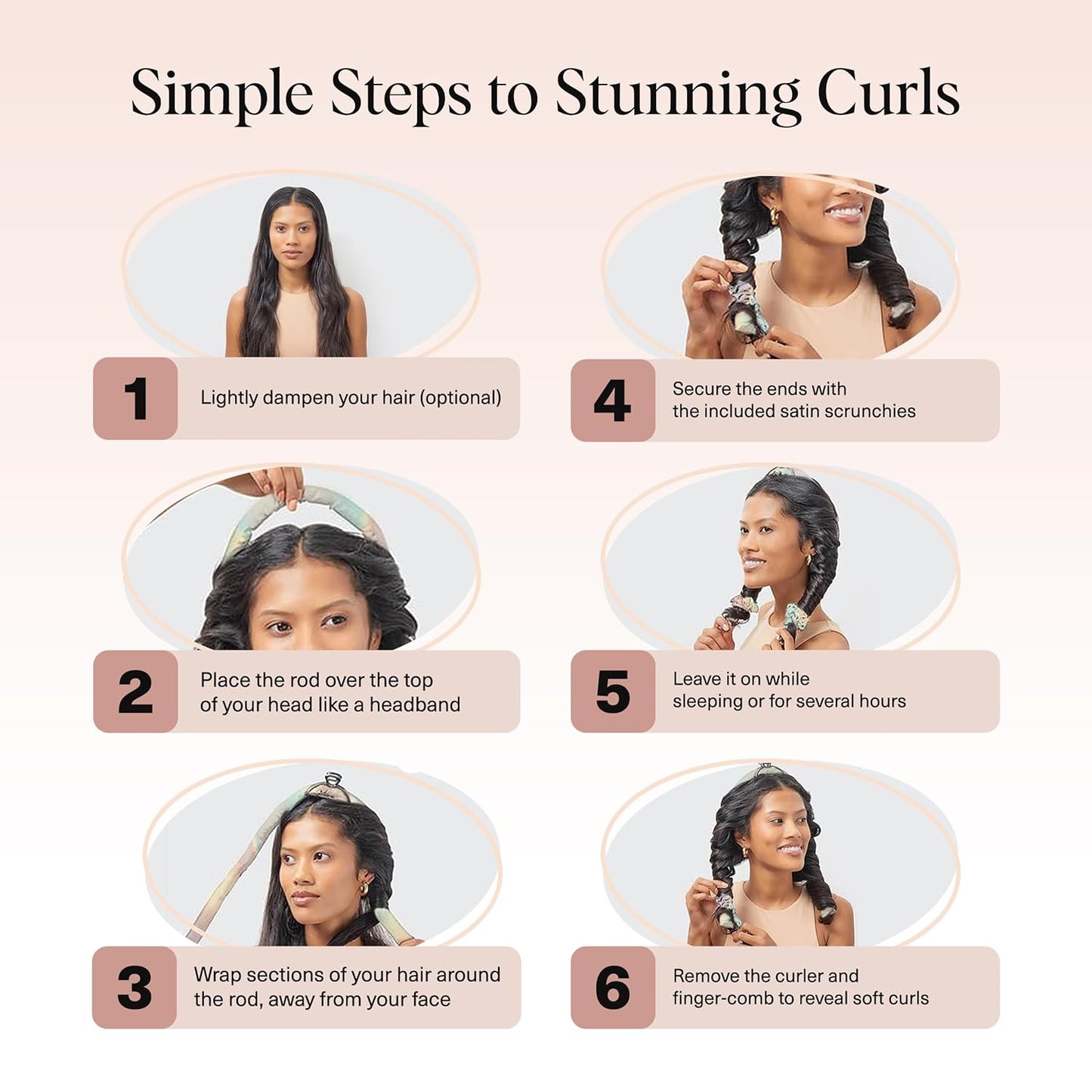 Simple Steps to Stunning Curls

1 Lightly dampen your hair (optional)

2 Place the rod over the top of your head like a headband

3 Wrap sections of your hair around the rod, away from your face

4 Secure the ends with the included satin scrunchies

5 Leave it on while sleeping or for several hours

6 Remove the curler and finger-comb to reveal soft curls