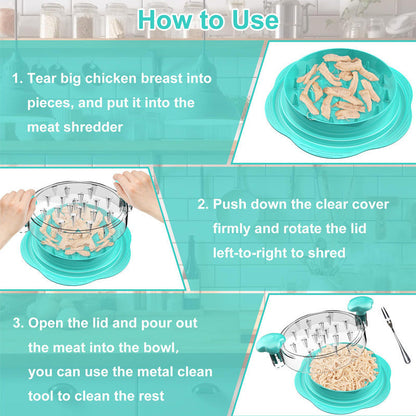 How to Use

1. Tear big chicken breast into pieces, and put it into the meat shredder

2. Push down the clear cover firmly and rotate the lid left-to-right to shred

3. Open the lid and pour out the meat into the bowl, you can use the metal clean tool to clean the rest