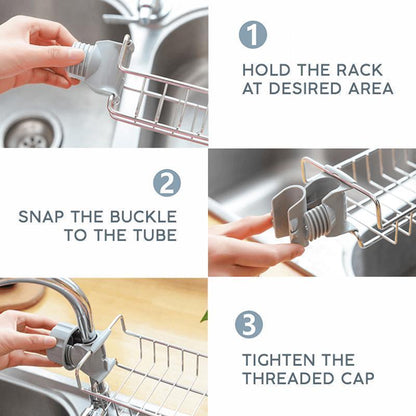 1

HOLD THE RACK AT DESIRED AREA

2

SNAP THE BUCKLE TO THE TUBE

3

TIGHTEN THE THREADED CAP