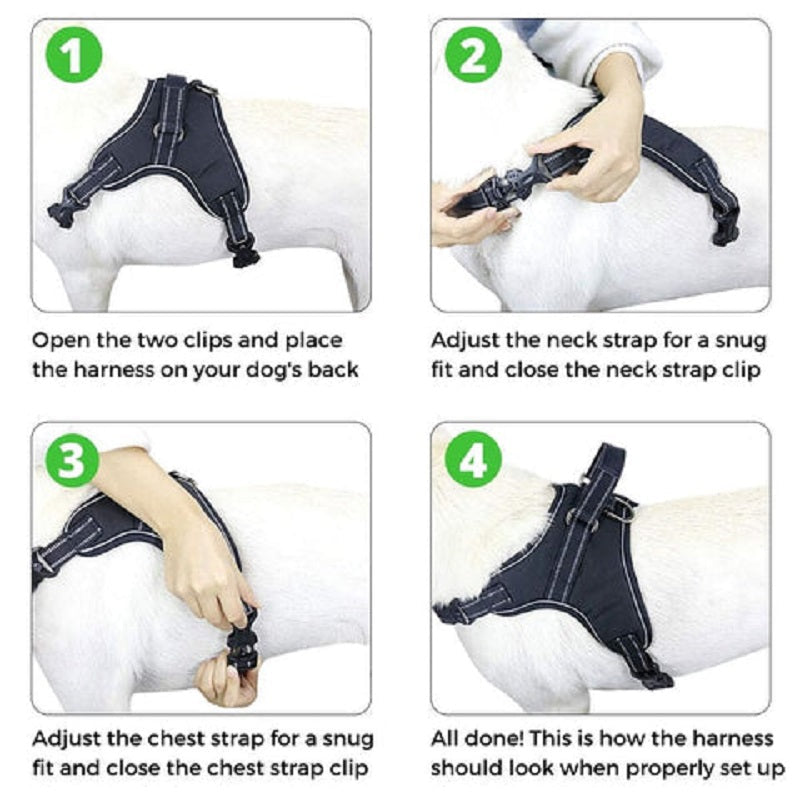 1

Open the two clips and place the harness on your dog's back

2

Adjust the neck strap for a snug fit and close the neck strap clip

3

Adjust the chest strap for a snug fit and close the chest strap clip

4

All done! This is how the harness should look when properly set up